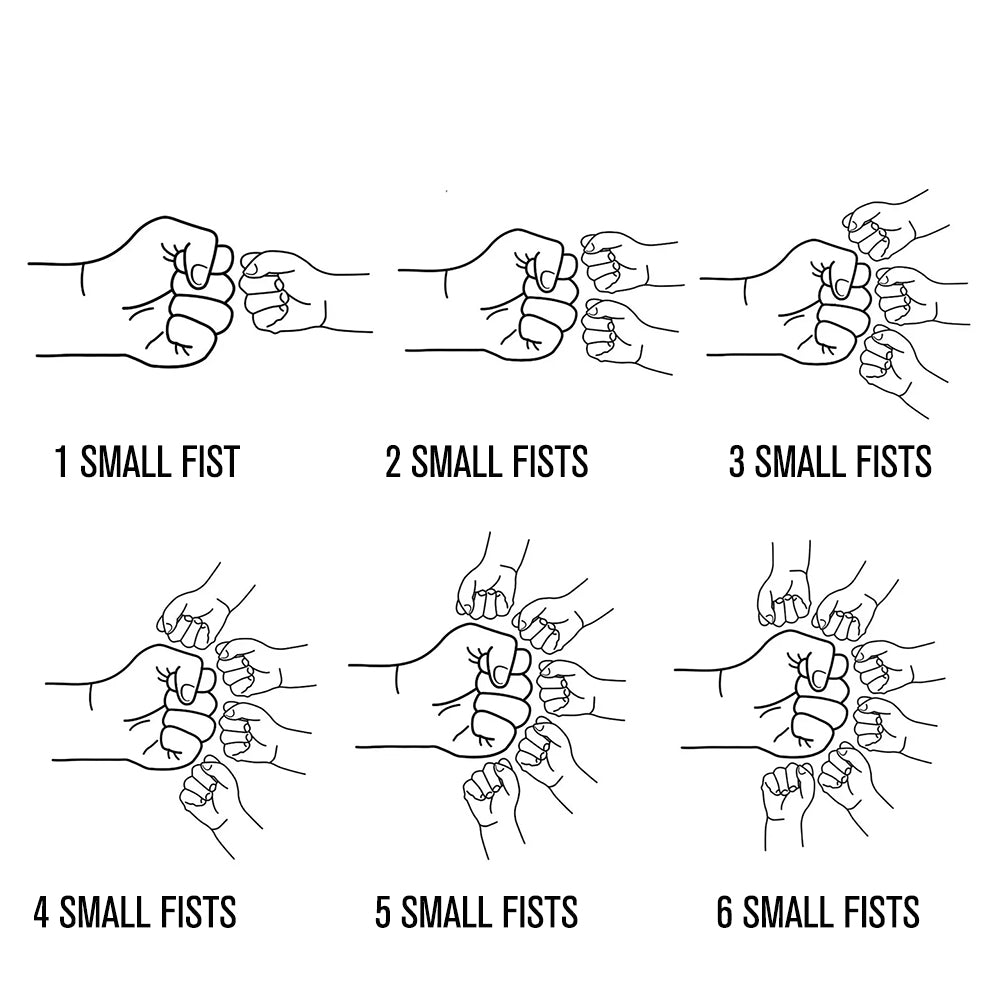 1 SMALL FIST

2 SMALL FISTS

3 SMALL FISTS

4 SMALL FISTS

5 SMALL FISTS

6 SMALL FISTS