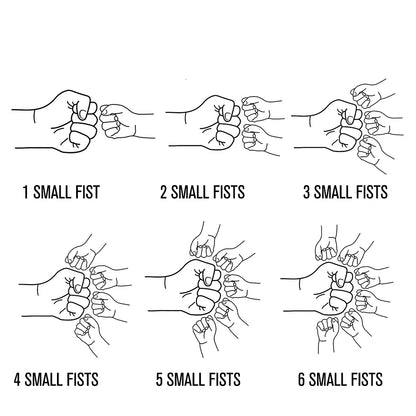 1 SMALL FIST

2 SMALL FISTS

3 SMALL FISTS

4 SMALL FISTS

5 SMALL FISTS

6 SMALL FISTS